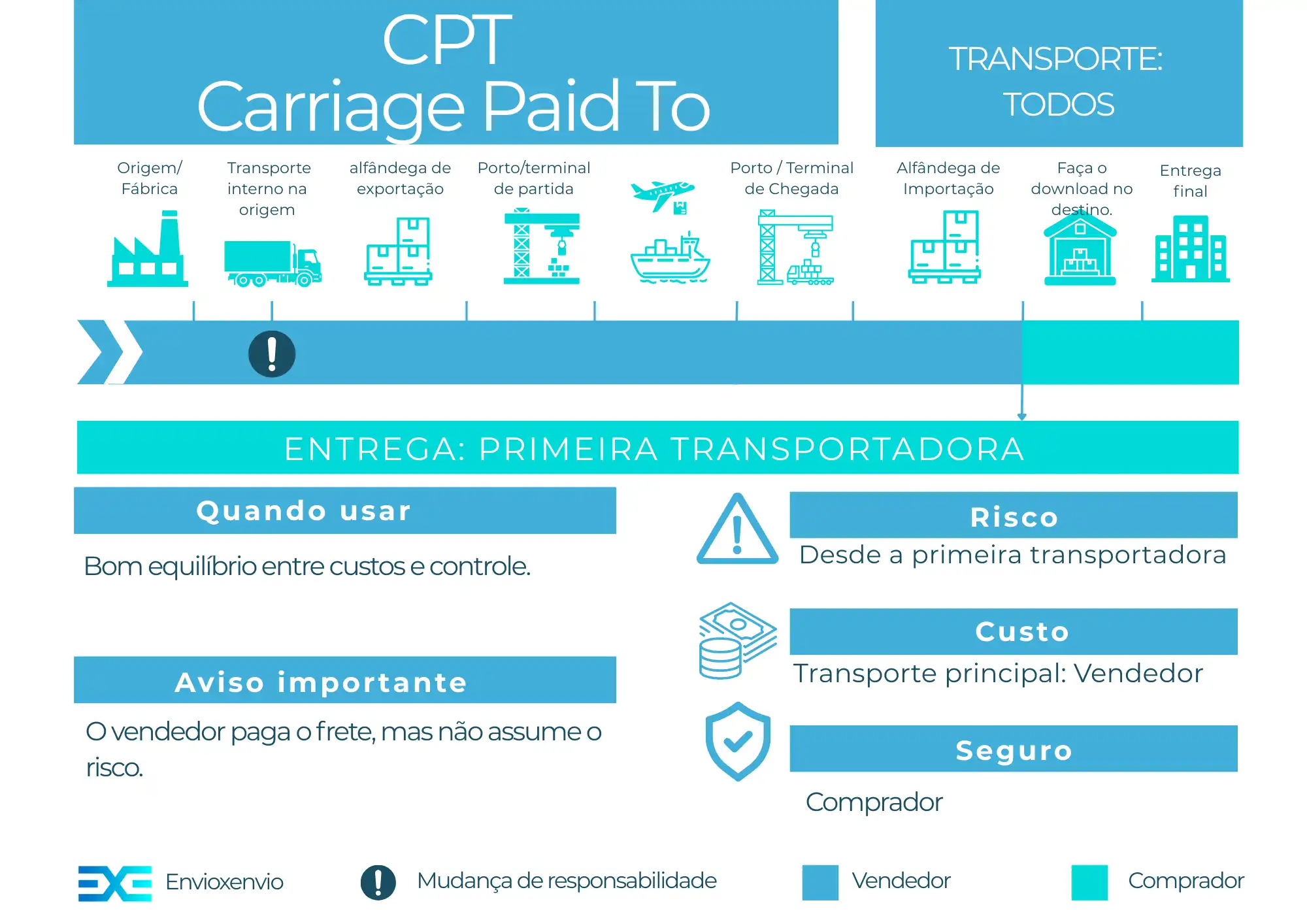 CPT
Carriage Paid To

TRANSPORTE:
TODOS

Origem/ Fábrica

Transporte interno na origem

alfândega de exportação

Porto/terminal de partida

Porto / Terminal de Chegada

Alfândega de Importação

Faça o download no destino.

Entrega final

ENTREGA: PRIMEIRA TRANSPORTADORA

Quando usar

Bom equilíbrio entre custos e controle.

Aviso importante

O vendedor paga o frete, mas não assume o risco.

Risco

Desde a primeira transportadora

Custo

Transporte principal: Vendedor

Seguro

Comprador

Envioxenvio

Mudança de responsabilidade

Vendedor

Comprador