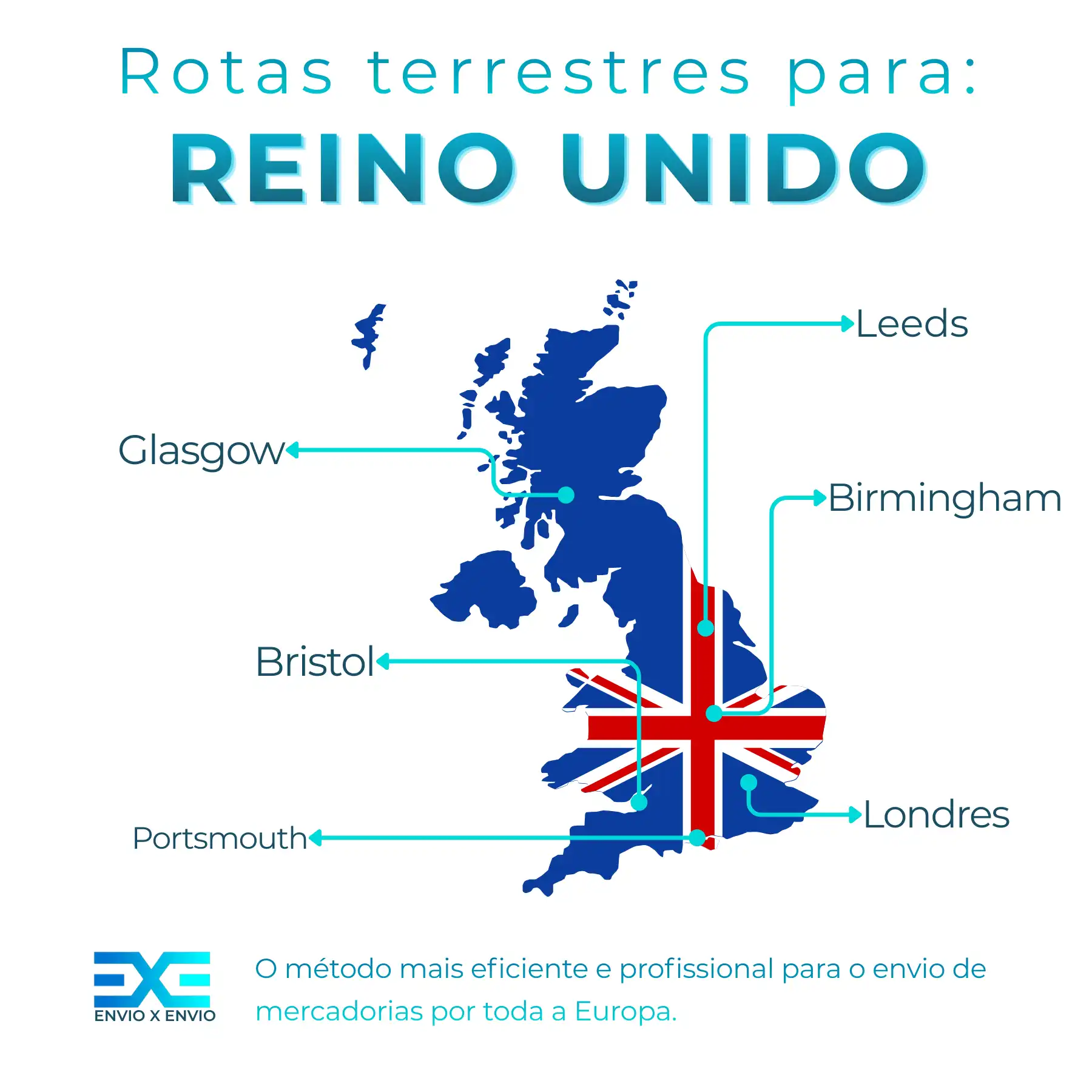 Rotas terrestres para:
REINO UNIDO

Leeds

Glasgow

Birmingham

Bristol

Londres

Portsmouth

EXE
ENVIO X ENVIO

O método mais eficiente e profissional para o envio de mercadorias por toda a Europa.